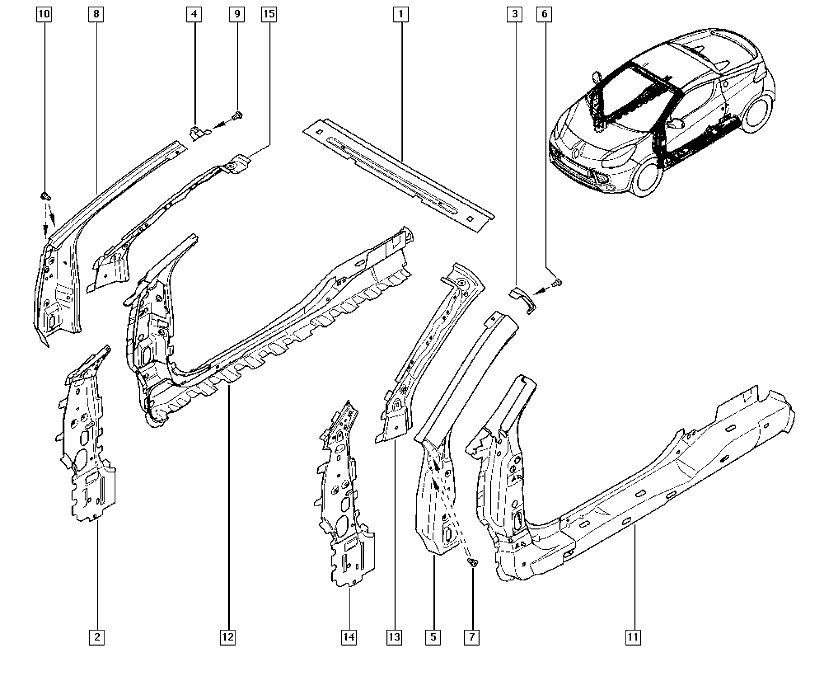 10
8
4
9
15
1
3
6
2
12
14
13
5
7
11