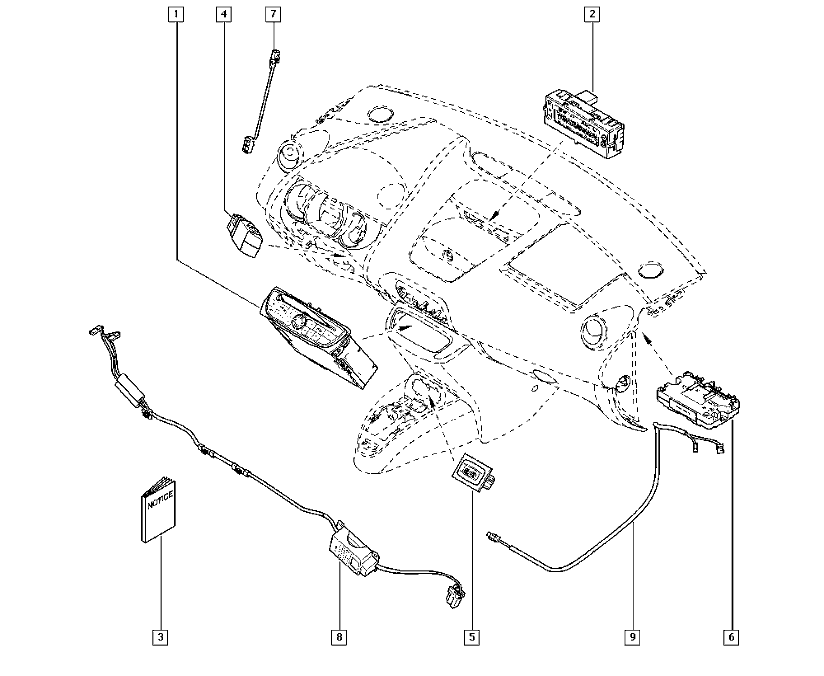 1
4
7
2
NOTICE
3
8
5
9
6