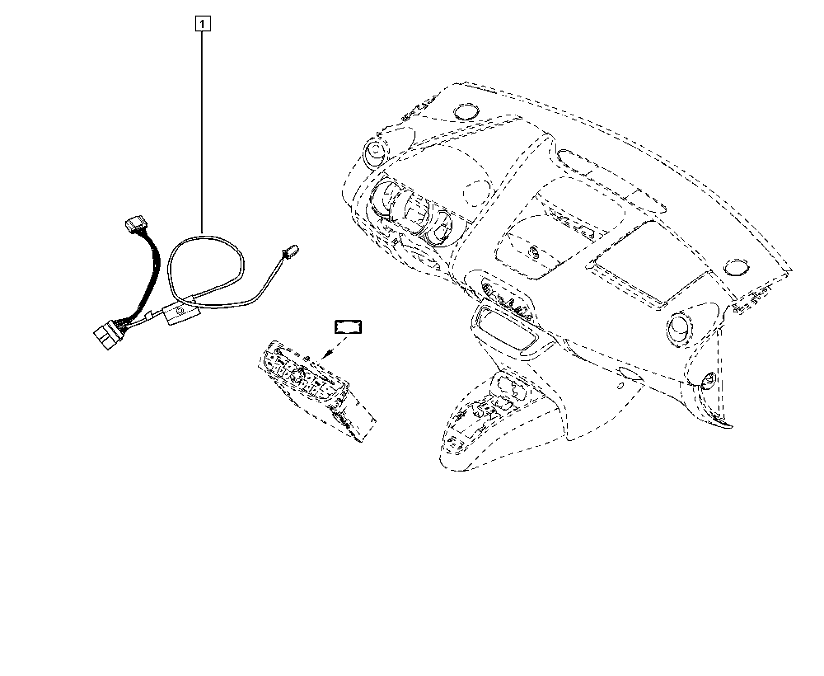 1